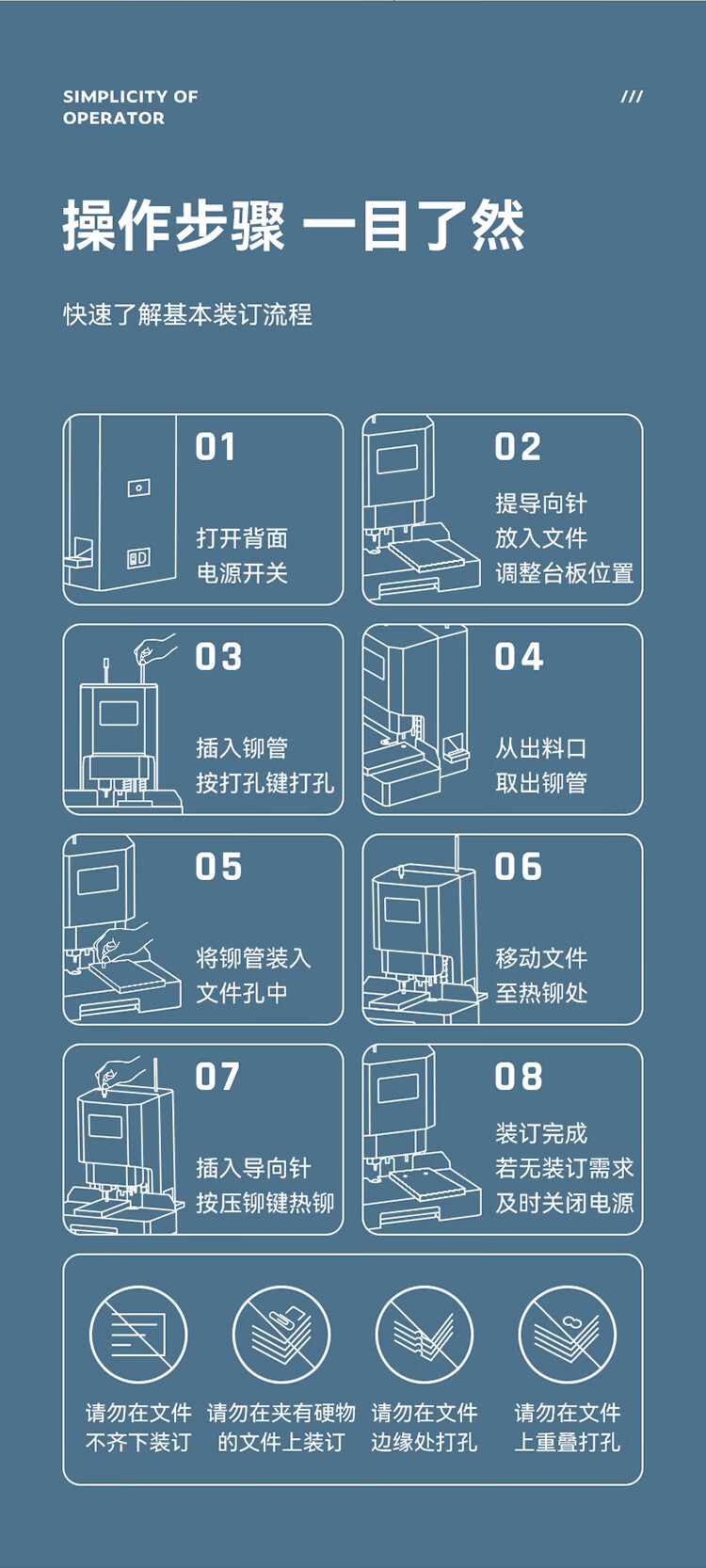 SIMPLICITY OF OPERATOR

///

操作步骤 一目了然

快速了解基本装订流程

01
打开背面
电源开关

02
提导向针
放入文件
调整台板位置

03
插入铆管
按打孔键打孔

04
从出料口
取出铆管

05
将铆管装入
文件孔中

06
移动文件
至热铆处

07
插入导向针
按压铆键热铆

08
装订完成
若无装订需求
及时关闭电源

请勿在文件
不齐下装订

请勿在夹有硬物
的文件上装订

请勿在文件
边缘处打孔

请勿在文件
上重叠打孔