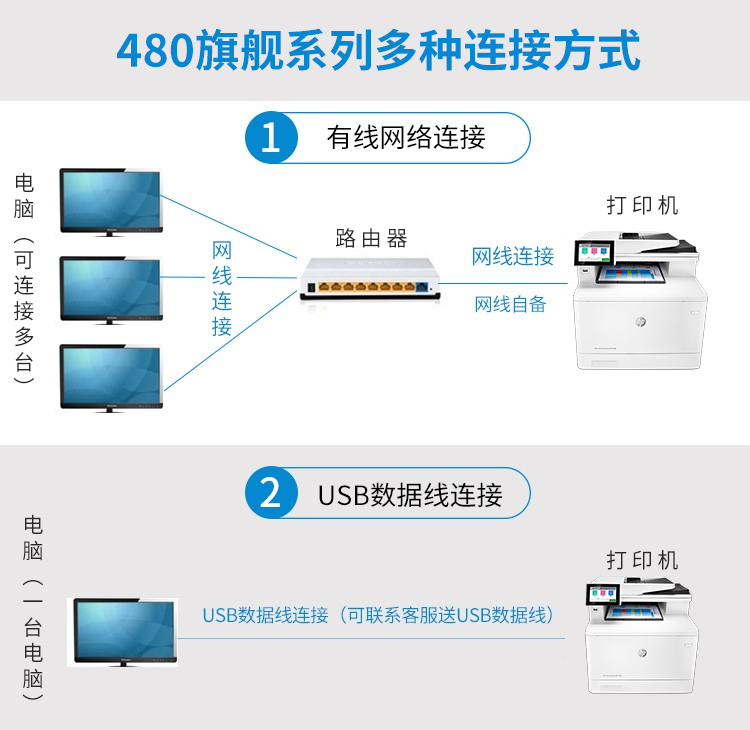 480旗舰系列多种连接方式

1 有线网络连接

电脑（可连接多台）

网线连接

路由器

网线连接

网线自备

打印机

2 USB数据线连接

电脑（一台电脑）

USB数据线连接（可联系客服送USB数据线）

打印机